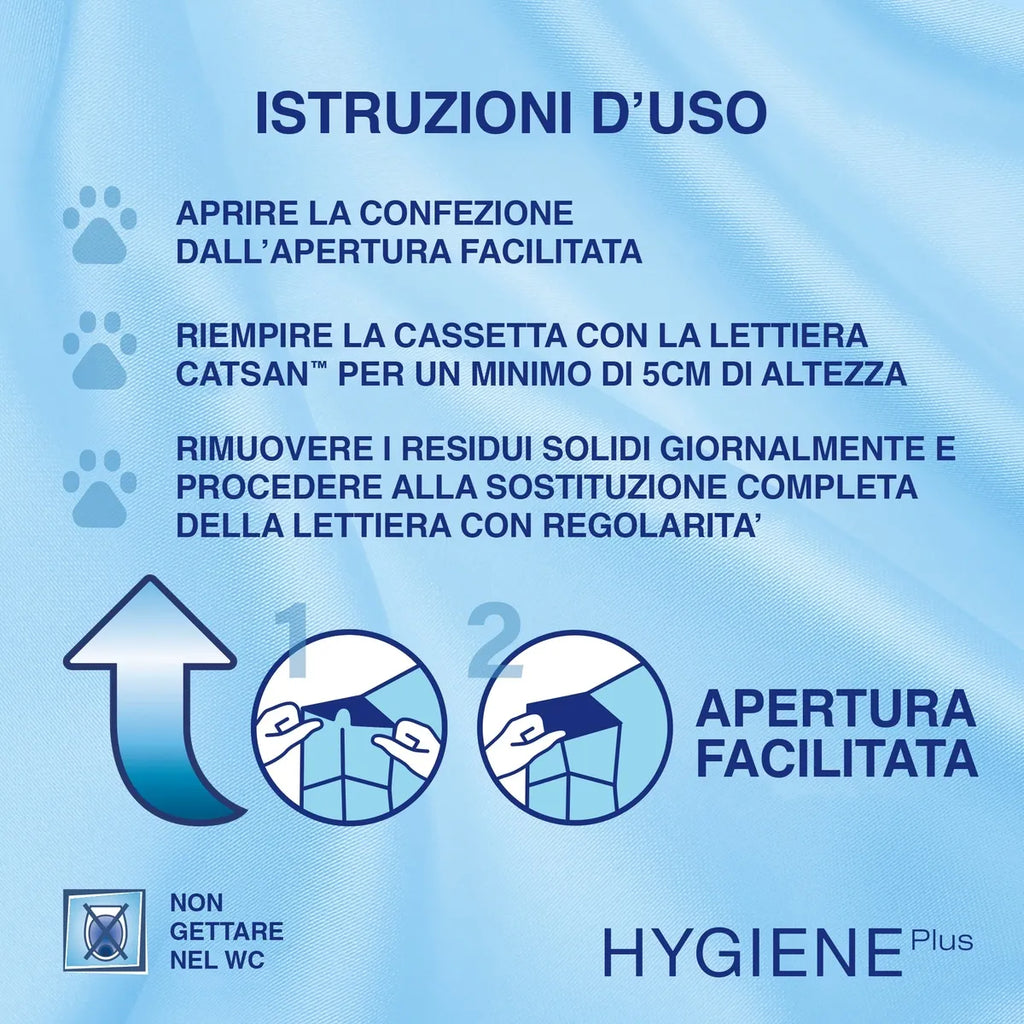 ISTRUZIONI D'USO

APRIRE LA CONFEZIONE DALL'APERTURA FACILITATA

RIEMPIRE LA CASSETTA CON LA LETTIERA CATSAN™ PER UN MINIMO DI 5CM DI ALTEZZA

RIMUOVERE I RESIDUI SOLIDI GIORNALMENTE E PROCEDERE ALLA SOSTITUZIONE COMPLETA DELLA LETTIERA CON REGOLARITA'

1

2

APERTURA FACILITATA

NON GETTARE NEL WC

HYGIENE Plus