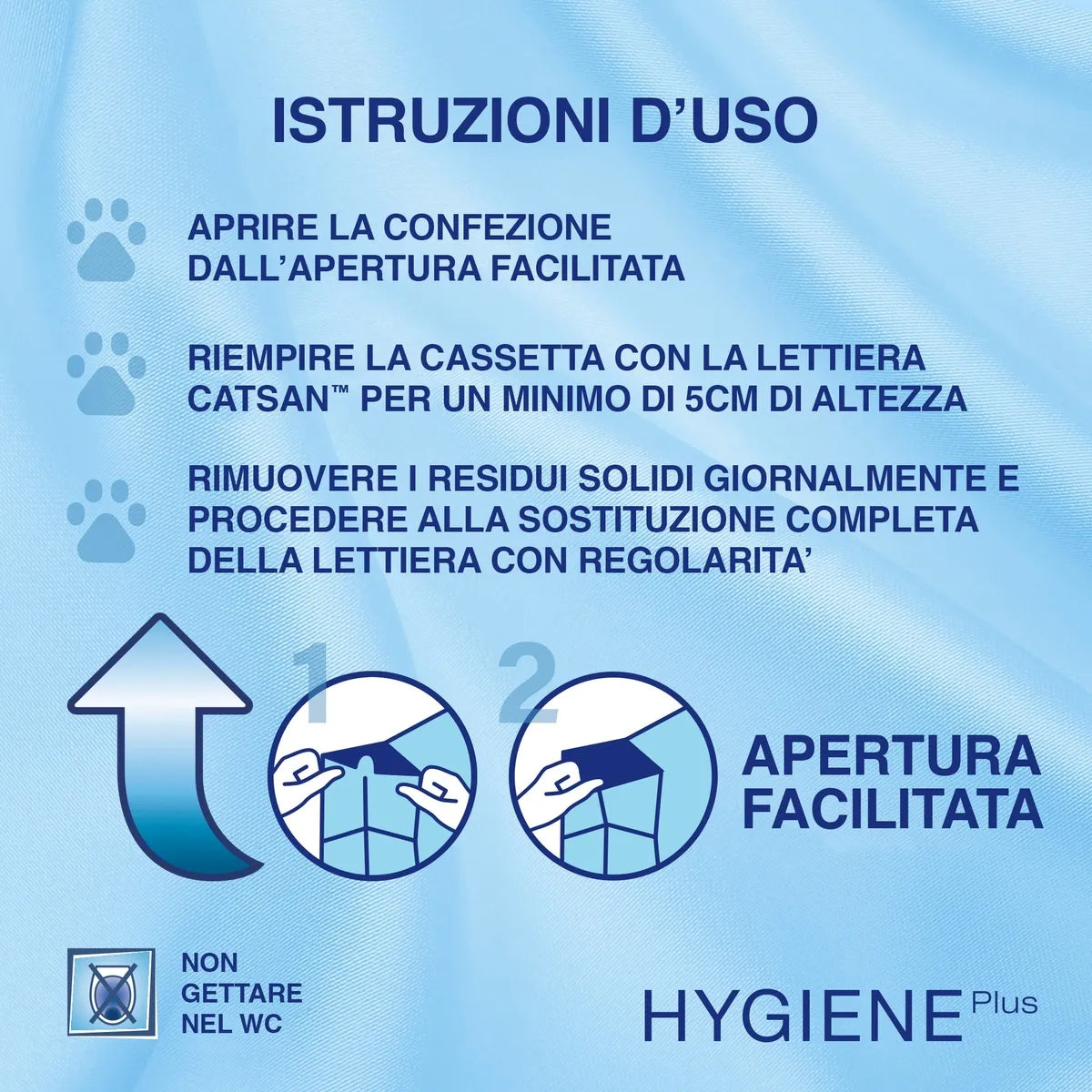 ISTRUZIONI D'USO

APRIRE LA CONFEZIONE DALL'APERTURA FACILITATA

RIEMPIRE LA CASSETTA CON LA LETTIERA CATSAN™ PER UN MINIMO DI 5CM DI ALTEZZA

RIMUOVERE I RESIDUI SOLIDI GIORNALMENTE E PROCEDERE ALLA SOSTITUZIONE COMPLETA DELLA LETTIERA CON REGOLARITA'

1

2

APERTURA FACILITATA

NON GETTARE NEL WC

HYGIENE Plus